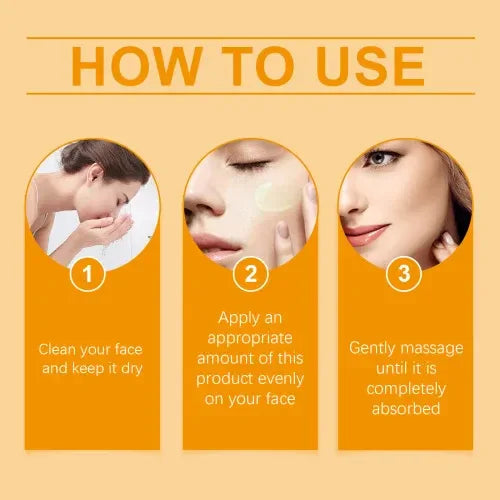 HOW TO USE

1

Clean your face and keep it dry

2

Apply an appropriate amount of this product evenly on your face

3

Gently massage until it is completely absorbed