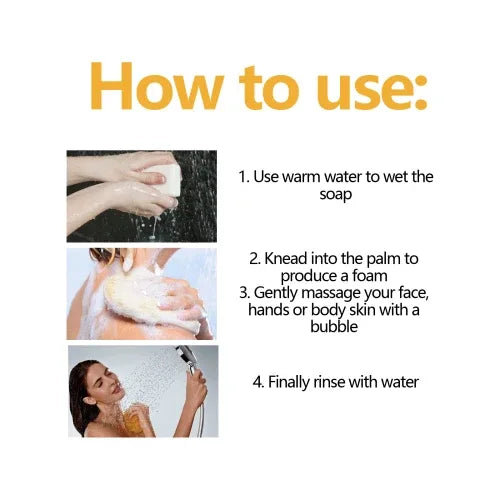 How to use:

1. Use warm water to wet the soap

2. Knead into the palm to produce a foam
3. Gently massage your face, hands or body skin with a bubble

4. Finally rinse with water