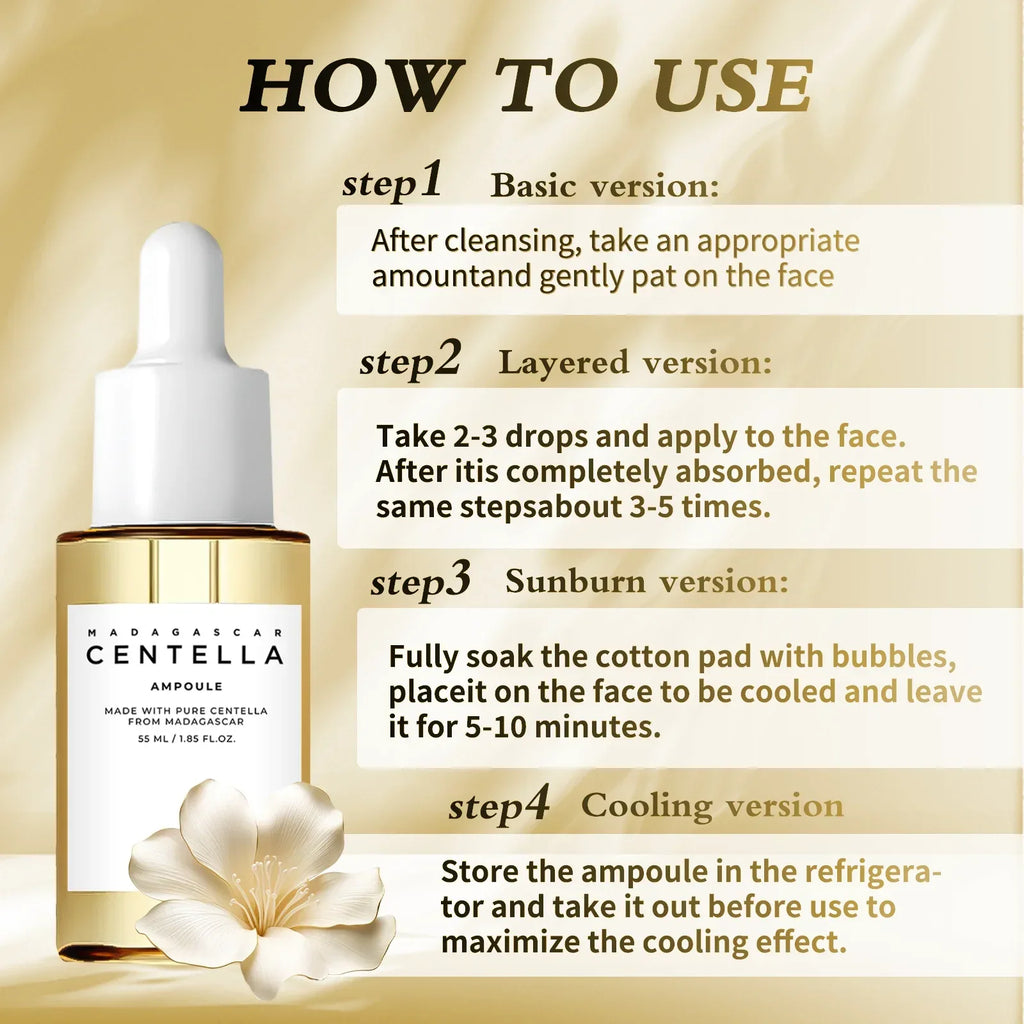 HOW TO USE

step1 Basic version:

After cleansing, take an appropriate amountand gently pat on the face

step2 Layered version:

Take 2-3 drops and apply to the face. After itis completely absorbed, repeat the same stepsabout 3-5 times.

step3 Sunburn version:

Fully soak the cotton pad with bubbles, placeit on the face to be cooled and leave it for 5-10 minutes.

step4 Cooling version

Store the ampoule in the refrigerator and take it out before use to maximize the cooling effect.

MADAGASCAR
CENTELLA
AMPOULE
MADE WITH PURE CENTELLA FROM MADAGASCAR
55 ML / 1.85 FL.OZ.