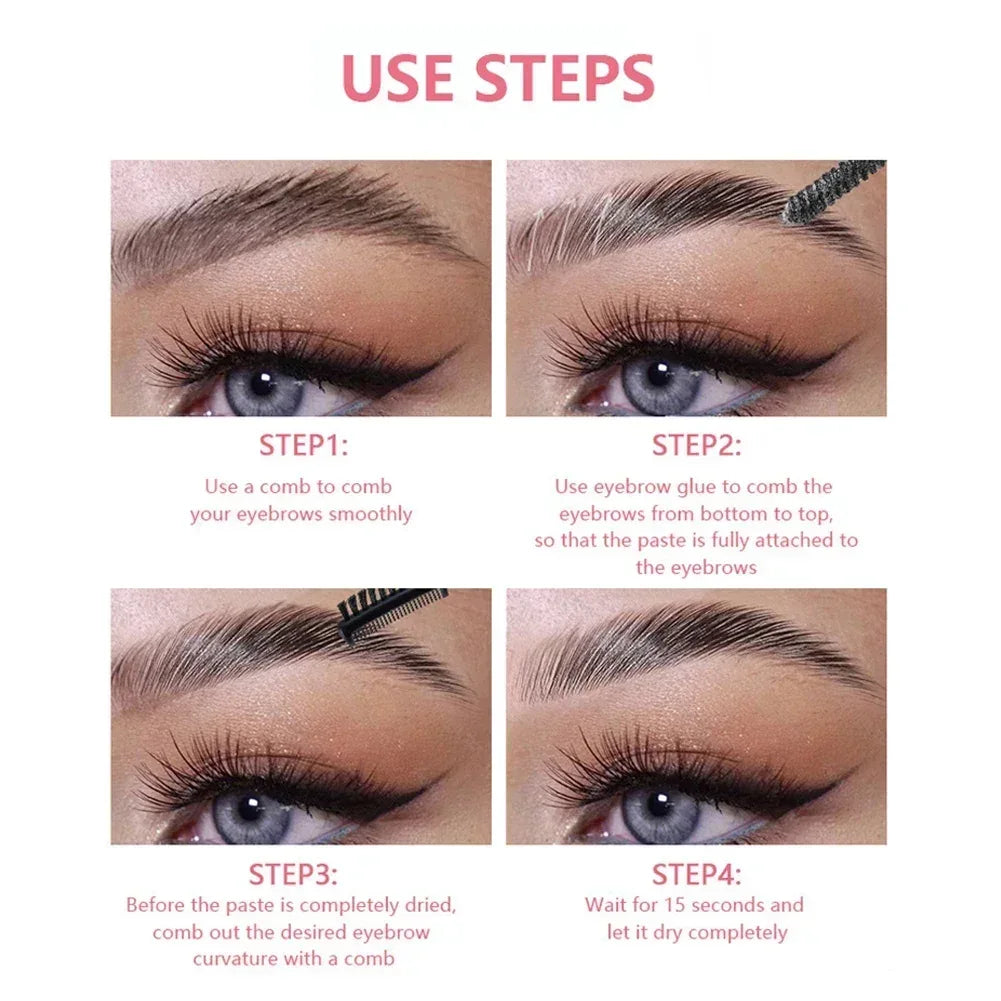 USE STEPS

STEP1:
Use a comb to comb your eyebrows smoothly

STEP2:
Use eyebrow glue to comb the eyebrows from bottom to top, so that the paste is fully attached to the eyebrows

STEP3:
Before the paste is completely dried, comb out the desired eyebrow curvature with a comb

STEP4:
Wait for 15 seconds and let it dry completely