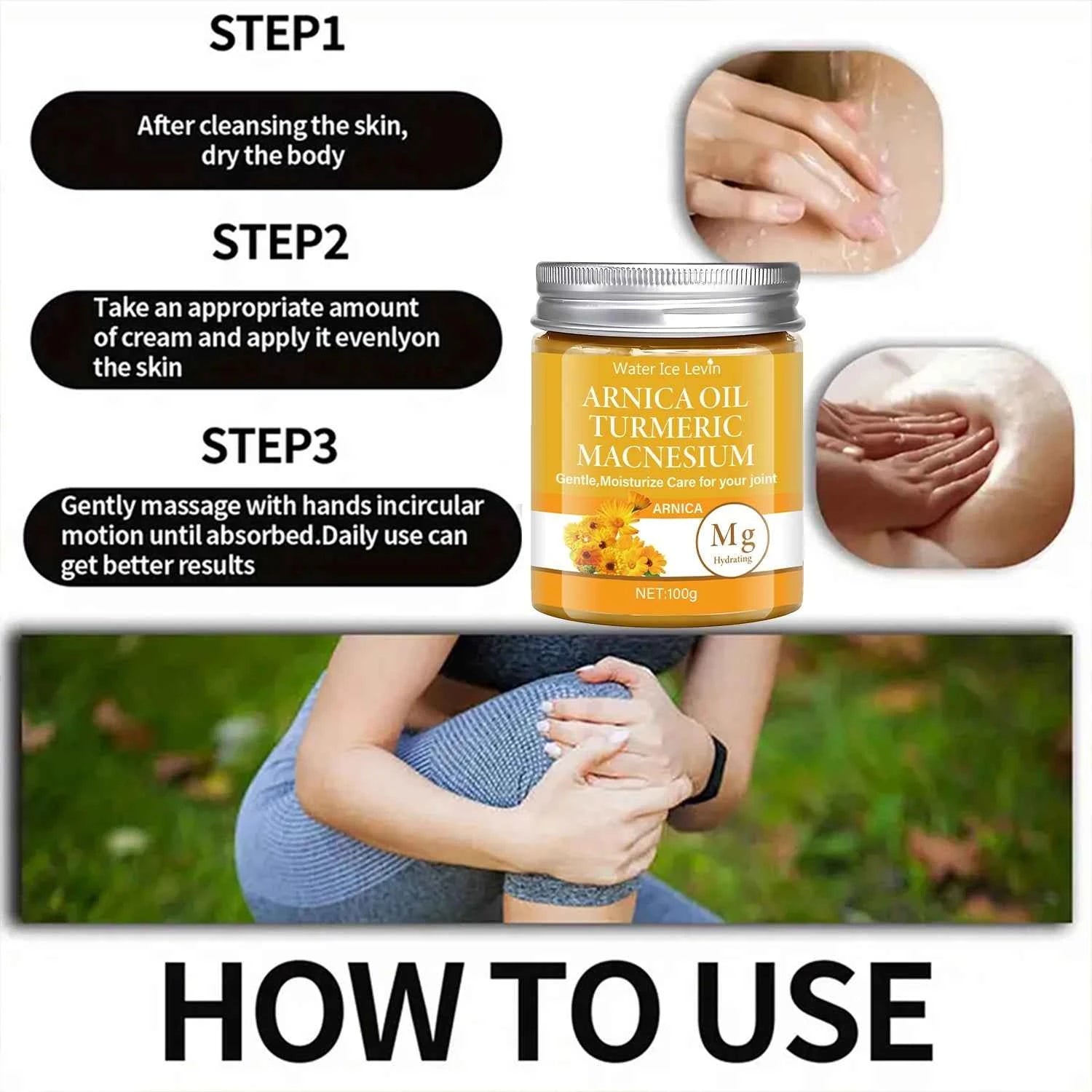 STEP1

After cleansing the skin, dry the body

STEP2

Take an appropriate amount of cream and apply it evenlyon the skin

STEP3

Gently massage with hands incircular motion until absorbed.Daily use can get better results

Water Ice Levin

ARNICA OIL TURMERIC MACNESIUM

Gentle,Moisturize Care for your joint

ARNICA

Mg

Hydrating

NET:100g

HOW TO USE