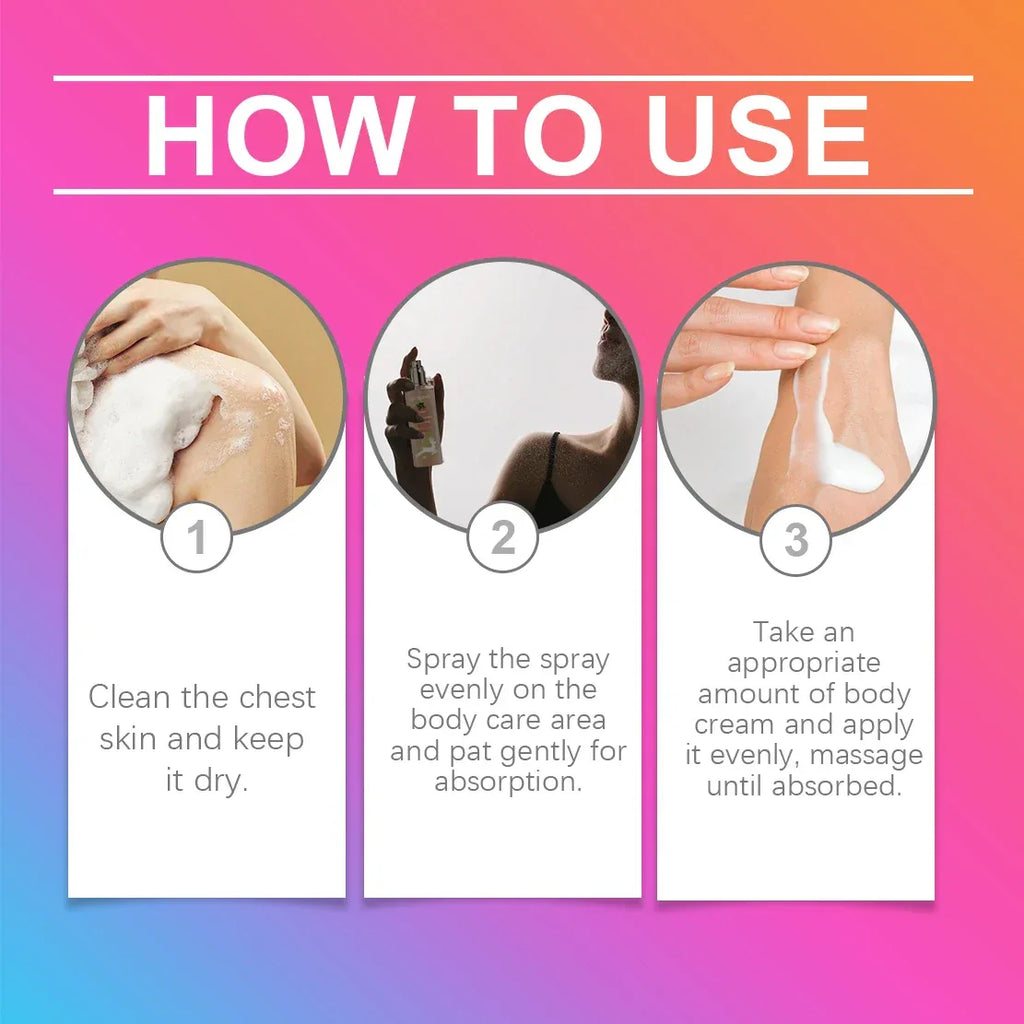 HOW TO USE

1

Clean the chest skin and keep it dry.

2

Spray the spray evenly on the body care area and pat gently for absorption.

3

Take an appropriate amount of body cream and apply it evenly, massage until absorbed.