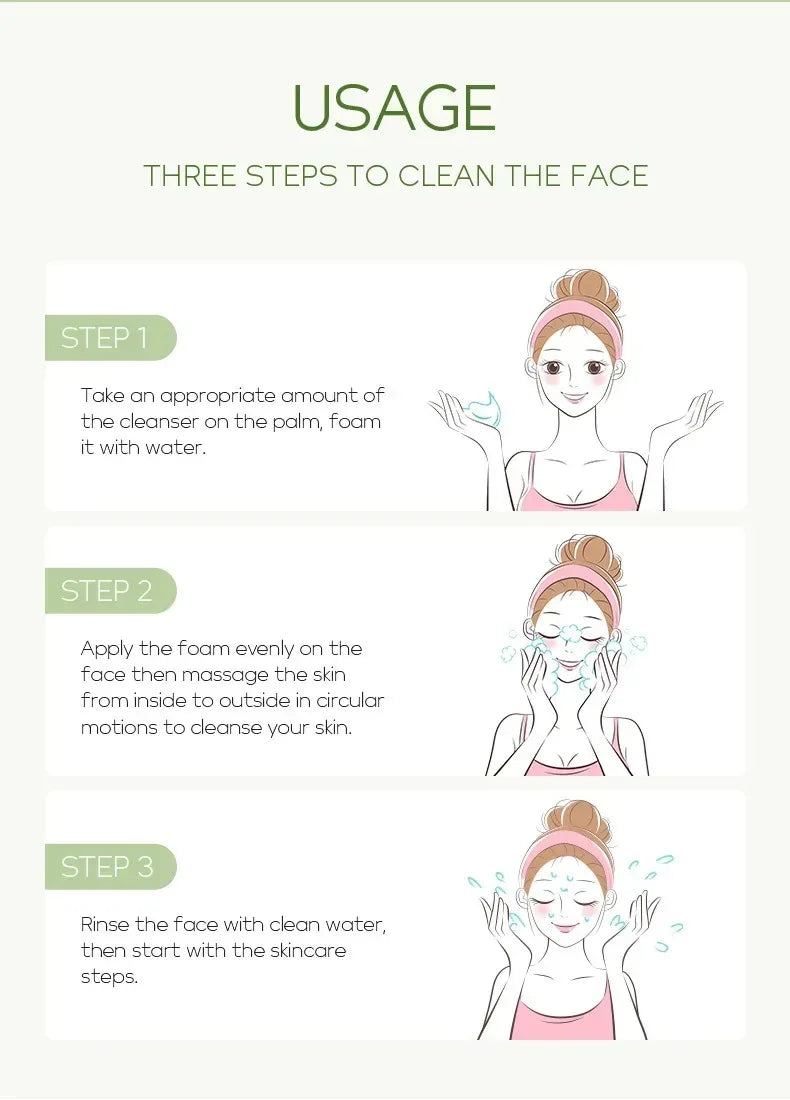 USAGE

THREE STEPS TO CLEAN THE FACE

STEP 1

Take an appropriate amount of the cleanser on the palm, foam it with water.

STEP 2

Apply the foam evenly on the face then massage the skin from inside to outside in circular motions to cleanse your skin.

STEP 3

Rinse the face with clean water, then start with the skincare steps.