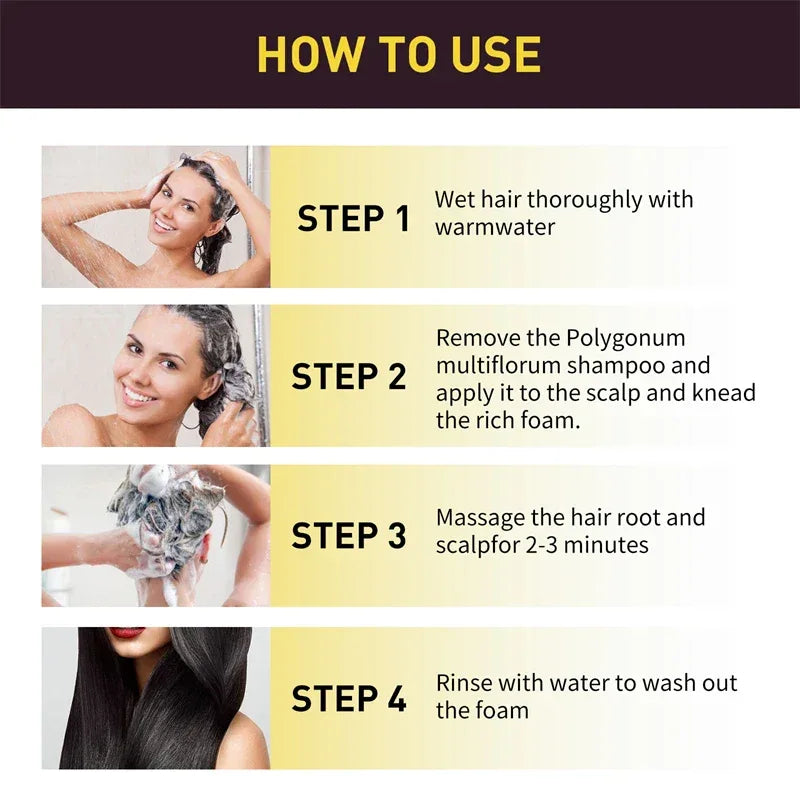 HOW TO USE

STEP 1
Wet hair thoroughly with warmwater

STEP 2
Remove the Polygonum multiflorum shampoo and apply it to the scalp and knead the rich foam.

STEP 3
Massage the hair root and scalpfor 2-3 minutes

STEP 4
Rinse with water to wash out the foam